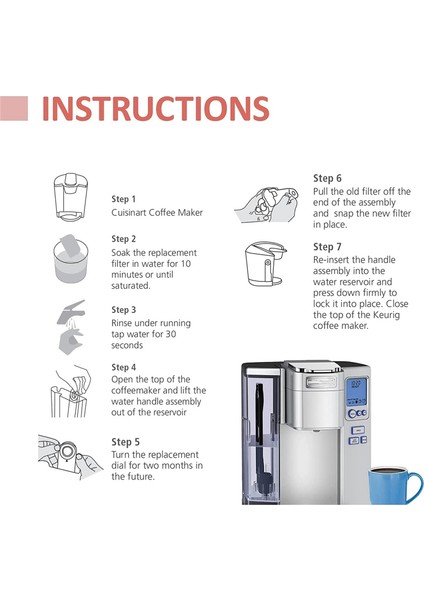 INSTRUCTIONS

Step 1
Cuisinart Coffee Maker

Step 2
Soak the replacement filter in water for 10 minutes or until saturated.

Step 3
Rinse under running tap water for 30 seconds

Step 4
Open the top of the coffeemaker and lift the water handle assembly out of the reservoir

Step 5
Turn the replacement dial for two months in the future.

Step 6
Pull the old filter off the end of the assembly and snap the new filter in place.

Step 7
Re-insert the handle assembly into the water reservoir and press down firmly to lock it into place. Close the top of the Keurig coffee maker.