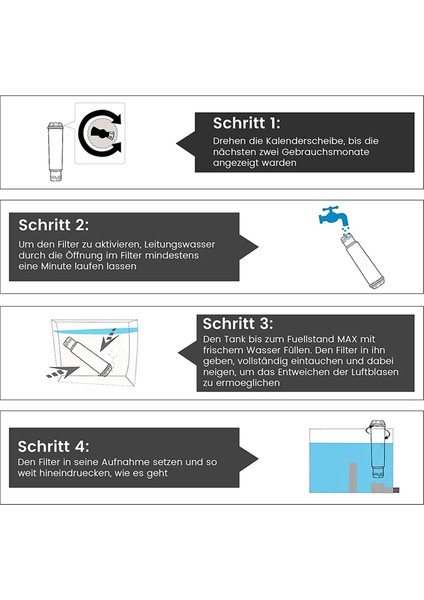 Schritt 1:
Drehen die Kalenderscheibe, bis die nächsten zwei Gebrauchsmonate angezeigt warden

Schritt 2:
Um den Filter zu aktivieren, Leitungswasser durch die Öffnung im Filter mindestens eine Minute laufen lassen

Schritt 3:
Den Tank bis zum Fuellstand MAX mit frischem Wasser Füllen. Den Filter in ihn geben, vollständig eintauchen und dabei neigen, um das Entweichen der Luftblasen zu ermoeglichen

Schritt 4:
Den Filter in seine Aufnahme setzen und so weit hineindruecken, wie es geht