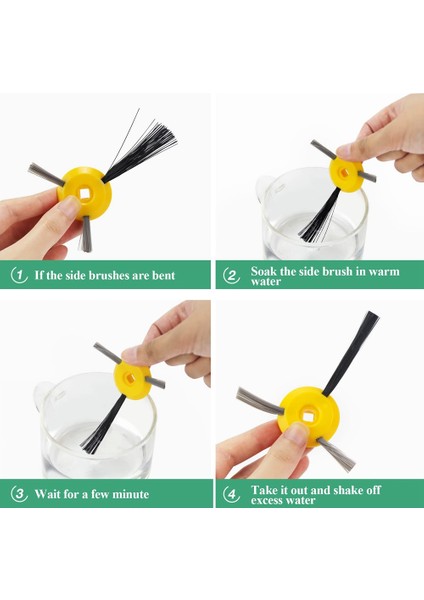 1 If the side brushes are bent

2 Soak the side brush in warm water

3 Wait for a few minute

4 Take it out and shake off excess water