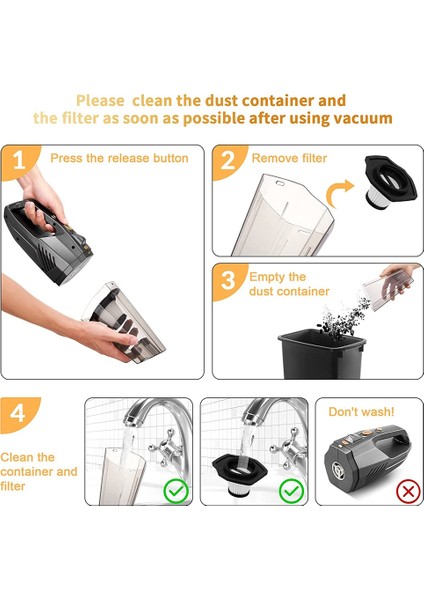 Please clean the dust container and the filter as soon as possible after using vacuum

1 Press the release button

2 Remove filter

3 Empty the dust container

4 Clean the container and filter

Don't wash!