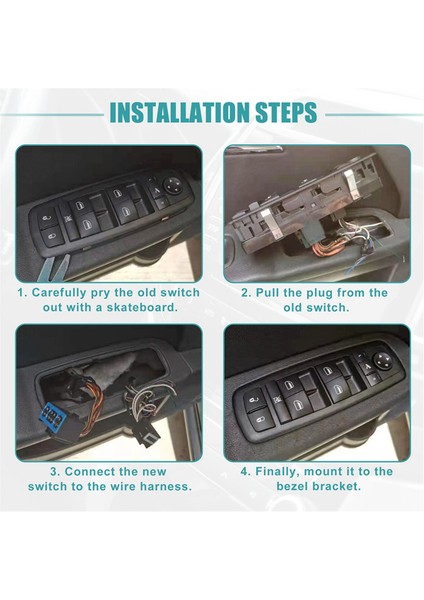 INSTALLATION STEPS

1. Carefully pry the old switch out with a skateboard.

2. Pull the plug from the old switch.

3. Connect the new switch to the wire harness.

4. Finally, mount it to the bezel bracket.