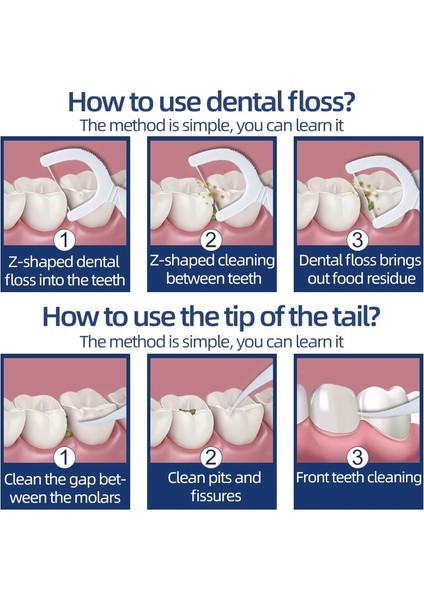 How to use dental floss?
The method is simple, you can learn it

1
Z-shaped dental floss into the teeth

2
Z-shaped cleaning between teeth

3
Dental floss brings out food residue

How to use the tip of the tail?
The method is simple, you can learn it

1
Clean the gap between the molars

2
Clean pits and fissures

3
Front teeth cleaning