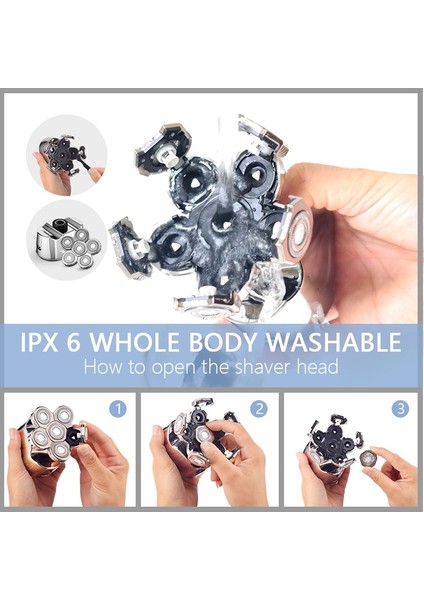 IPX 6 WHOLE BODY WASHABLE
How to open the shaver head

1

2

3