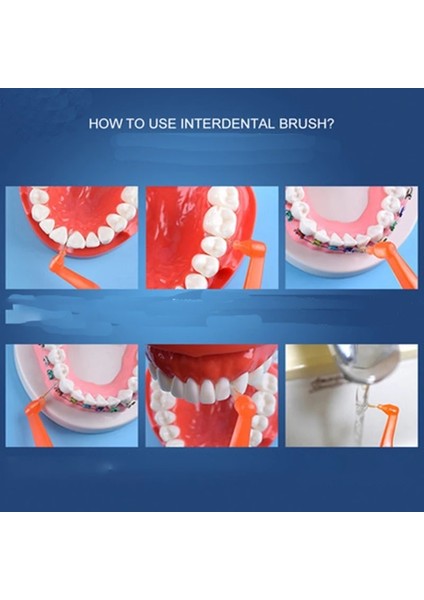 HOW TO USE INTERDENTAL BRUSH?