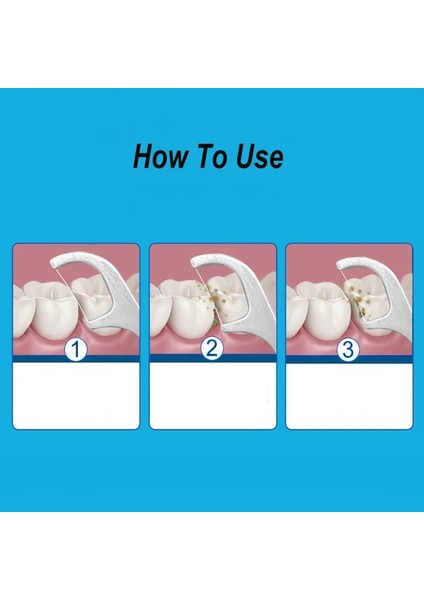 How To Use

1

2

3