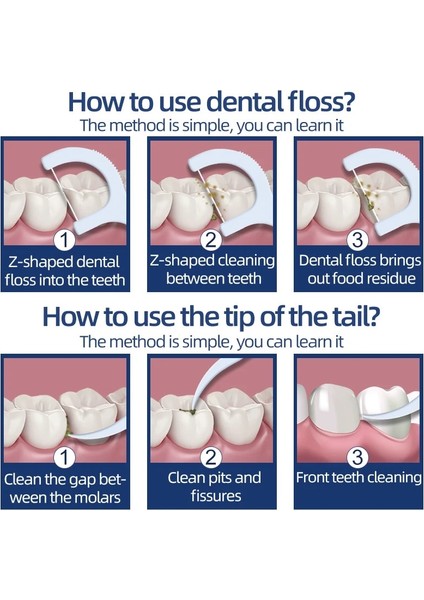 How to use dental floss?
The method is simple, you can learn it

1
Z-shaped dental floss into the teeth

2
Z-shaped cleaning between teeth

3
Dental floss brings out food residue

How to use the tip of the tail?
The method is simple, you can learn it

1
Clean the gap between the molars

2
Clean pits and fissures

3
Front teeth cleaning