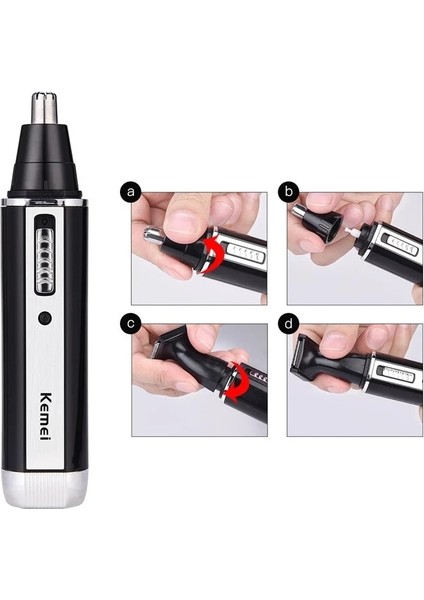 Kemei

a

b

c

d