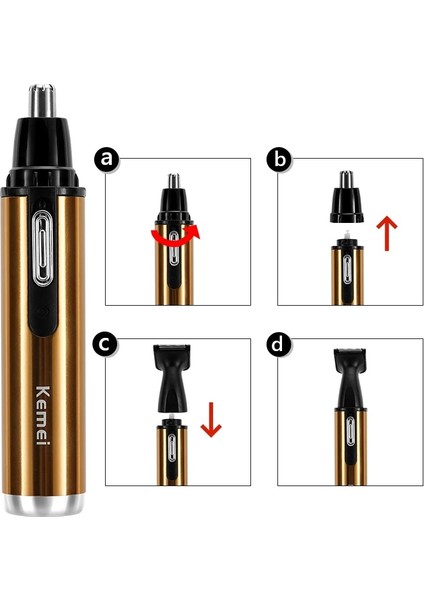 Kemei

a

b

c

d