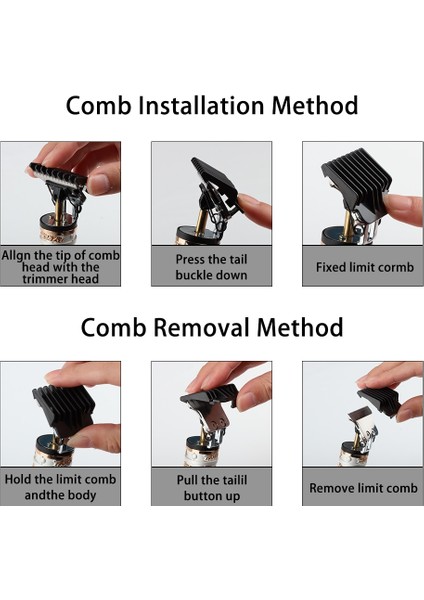 Comb Installation Method

Allgn the tip of comb head with the trimmer head

Press the tail buckle down

Fixed limit cormb

Comb Removal Method

Hold the limit comb andthe body

Pull the tailil button up

Remove limit comb