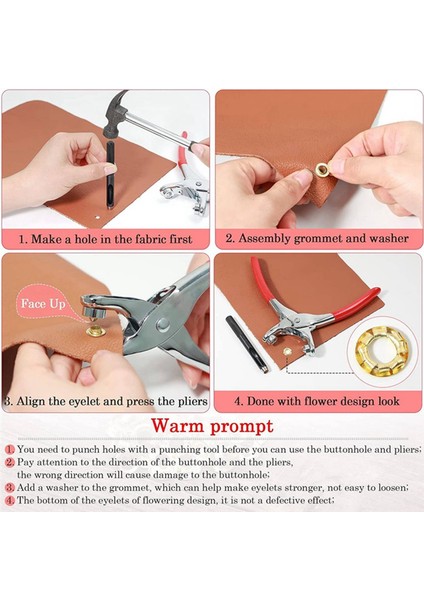 1. Make a hole in the fabric first

2. Assembly grommet and washer

Face Up

3. Align the eyelet and press the pliers

4. Done with flower design look

Warm prompt

1 You need to punch holes with a punching tool before you can use the buttonhole and pliers;

2 Pay attention to the direction of the buttonhole and the pliers, the wrong direction will cause damage to the buttonhole;

3 Add a washer to the grommet, which can help make eyelets stronger, not easy to loosen;

4 The bottom of the eyelets of flowering design, it is not a defective effect;