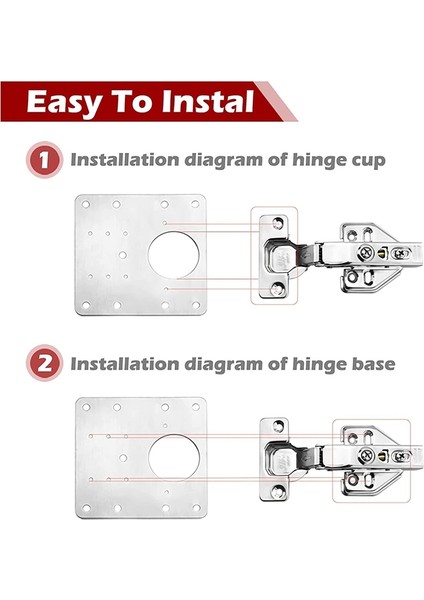 Easy To Instal

1 Installation diagram of hinge cup

2 Installation diagram of hinge base