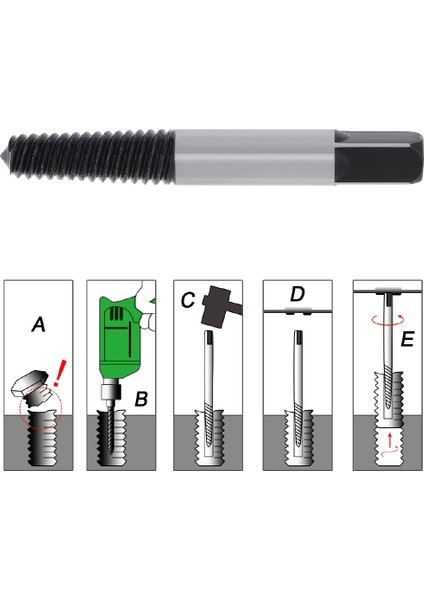 A

!

B

C

D

E