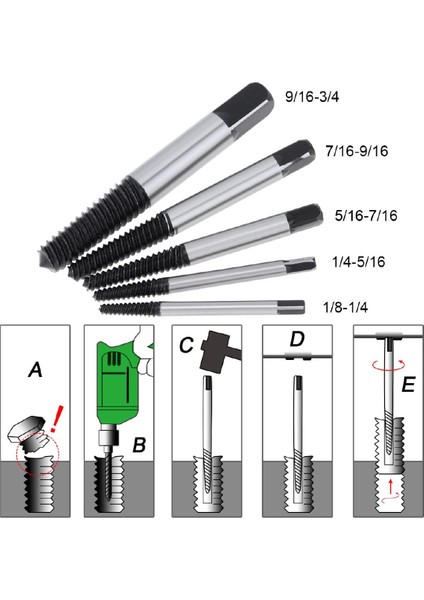 9/16-3/4

7/16-9/16

5/16-7/16

1/4-5/16

1/8-1/4

A

!

B

C

D

E