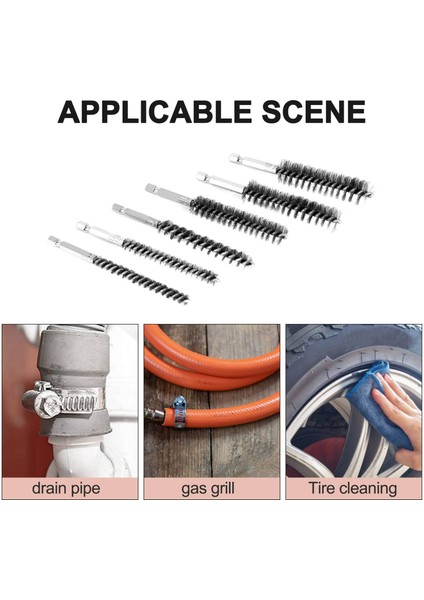 APPLICABLE SCENE

drain pipe

gas grill

Tire cleaning