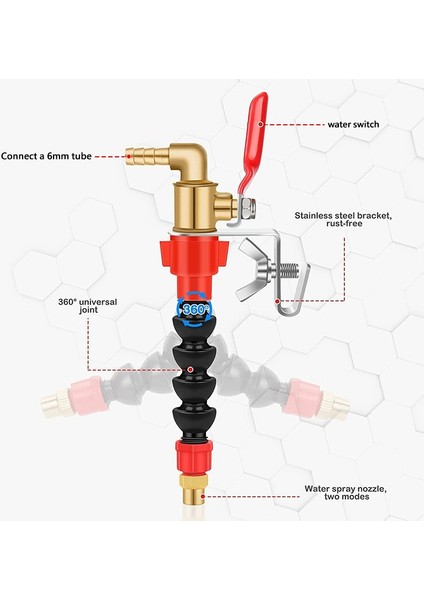 water switch

Connect a 6mm tube

Stainless steel bracket, rust-free

360° universal joint

360°

Water spray nozzle, two modes