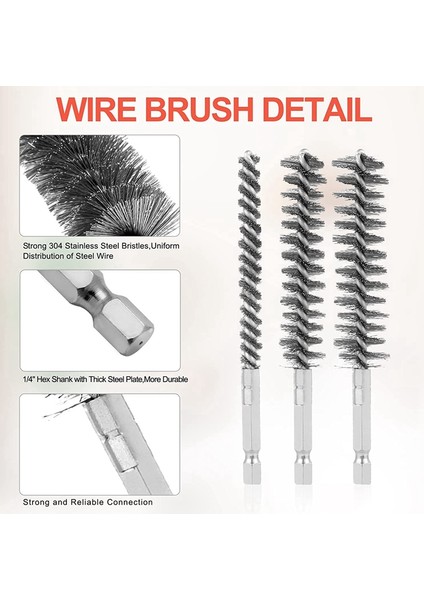 WIRE BRUSH DETAIL

Strong 304 Stainless Steel Bristles,Uniform Distribution of Steel Wire

1/4" Hex Shank with Thick Steel Plate,More Durable

Strong and Reliable Connection