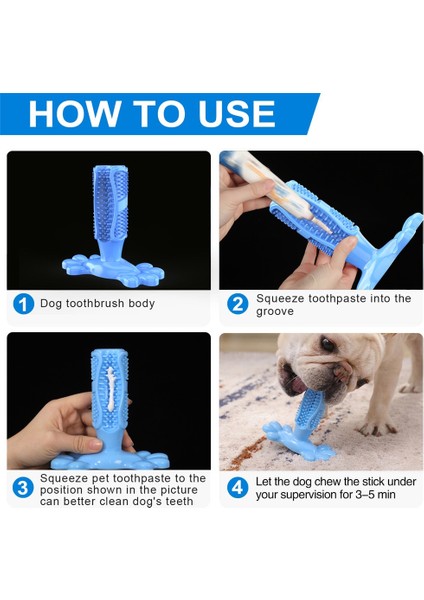 HOW TO USE

1 Dog toothbrush body

2 Squeeze toothpaste into the groove

3 Squeeze pet toothpaste to the position shown in the picture can better clean dog's teeth

4 Let the dog chew the stick under your supervision for 3–5 min