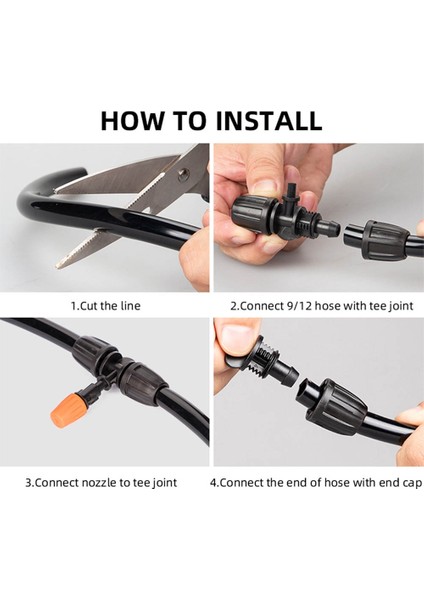 HOW TO INSTALL

1.Cut the line

2.Connect 9/12 hose with tee joint

3.Connect nozzle to tee joint

4.Connect the end of hose with end cap