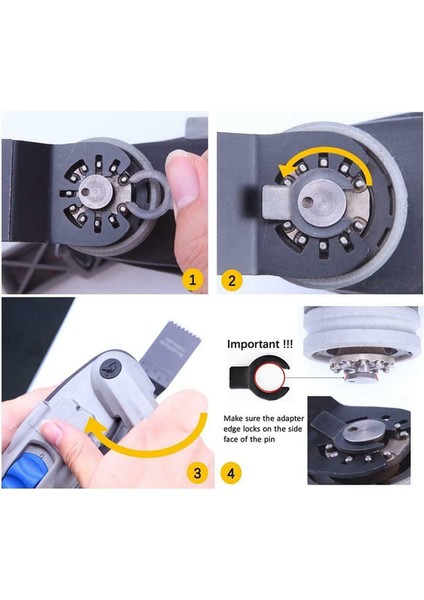 1

2

3

4

Important !!!

Make sure the adapter edge locks on the side face of the pin