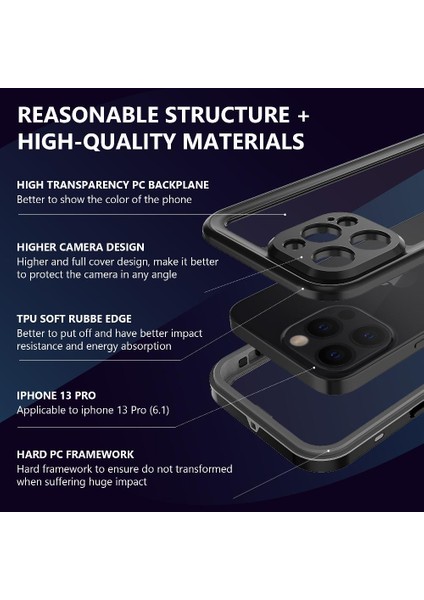 REASONABLE STRUCTURE + HIGH-QUALITY MATERIALS

HIGH TRANSPARENCY PC BACKPLANE
Better to show the color of the phone

HIGHER CAMERA DESIGN
Higher and full cover design, make it better to protect the camera in any angle

TPU SOFT RUBBE EDGE
Better to put off and have better impact resistance and energy absorption

IPHONE 13 PRO
Applicable to iphone 13 Pro (6.1)

HARD PC FRAMEWORK
Hard framework to ensure do not transformed when suffering huge impact