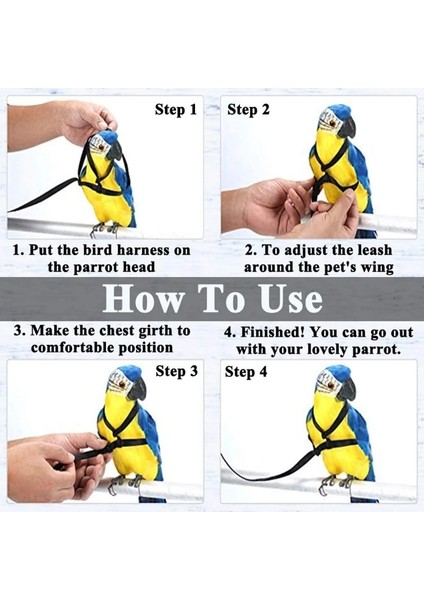 Step 1

Step 2

1. Put the bird harness on the parrot head

2. To adjust the leash around the pet's wing

How To Use

3. Make the chest girth to comfortable position

4. Finished! You can go out with your lovely parrot.

Step 3

Step 4