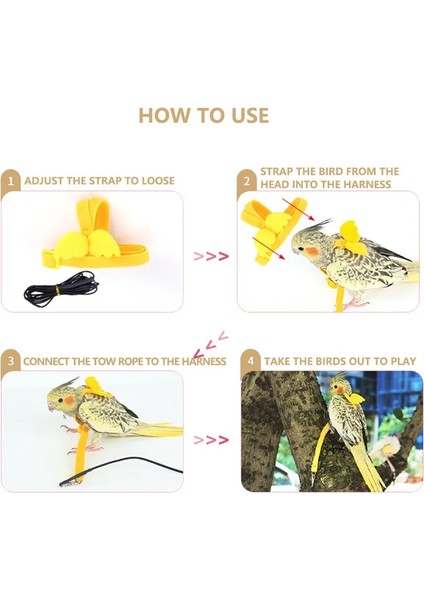 HOW TO USE

1 ADJUST THE STRAP TO LOOSE

>>>

2 STRAP THE BIRD FROM THE HEAD INTO THE HARNESS

<<<

3 CONNECT THE TOW ROPE TO THE HARNESS

>>>

4 TAKE THE BIRDS OUT TO PLAY