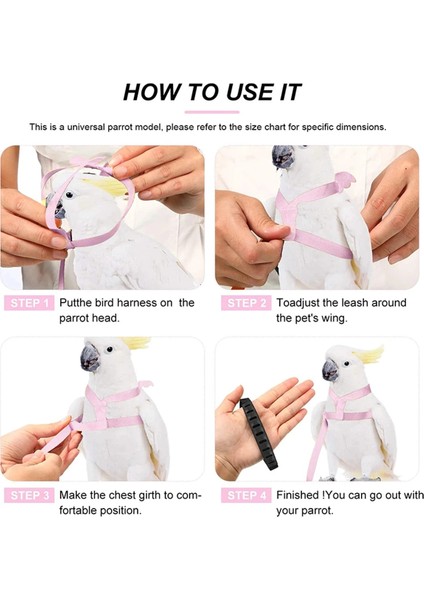 HOW TO USE IT

This is a universal parrot model, please refer to the size chart for specific dimensions.

STEP 1 Putthe bird harness on the parrot head.

STEP 2 Toadjust the leash around the pet's wing.

STEP 3 Make the chest girth to comfortable position.

STEP 4 Finished !You can go out with your parrot.