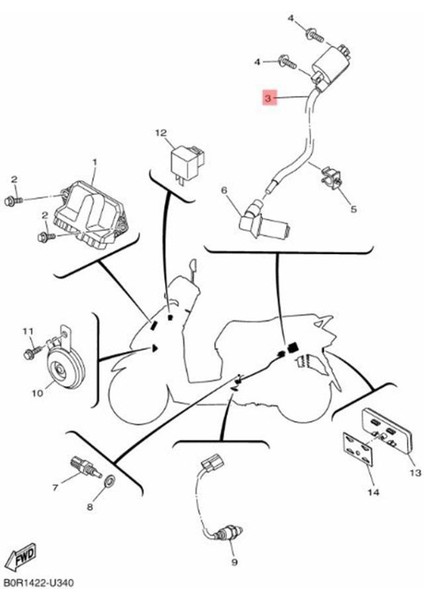 4
4
3
12
1
2
2
6
5
11
10
7
8
9
13
14
FWD
B0R1422-U340