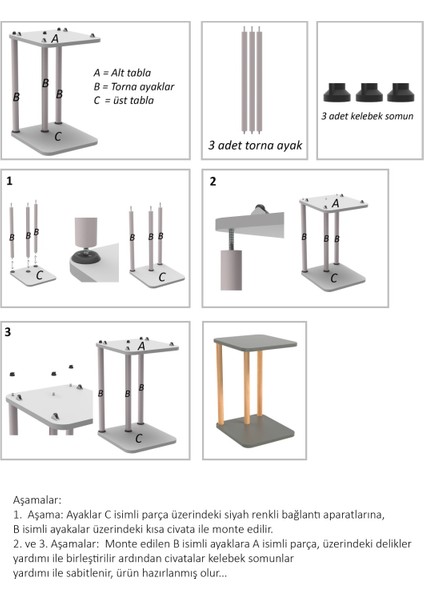 A
B
B
B
C

A = Alt tabla
B = Torna ayaklar
C = üst tabla

3 adet torna ayak

3 adet kelebek somun

1
B B B
C
B B B
C

2
A
B B B
C

3
A
B B B
C

Aşamalar:
1. Aşama: Ayaklar C isimli parça üzerindeki siyah renkli bağlantı aparatlarına, B isimli ayakalar üzerindeki kısa civata ile monte edilir.
2. ve 3. Aşamalar: Monte edilen B isimli ayaklara A isimli parça, üzerindeki delikler yardımı ile birleştirilir ardından civatalar kelebek somunlar yardımı ile sabitlenir, ürün hazırlanmış olur...