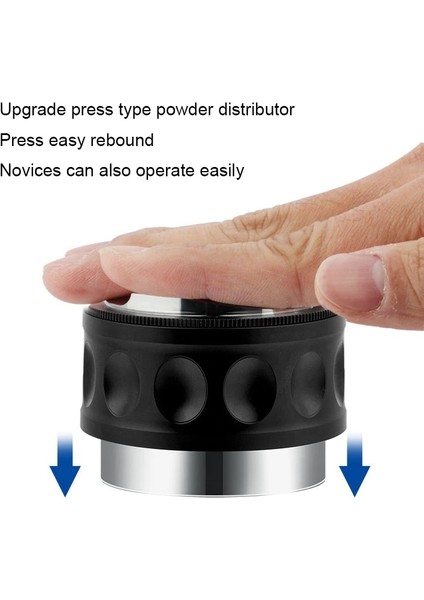 Upgrade press type powder distributor
Press easy rebound
Novices can also operate easily