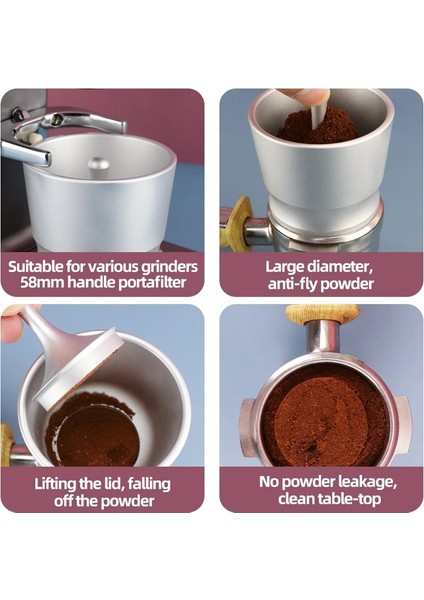 Suitable for various grinders 58mm handle portafilter

Large diameter, anti-fly powder

Lifting the lid, falling off the powder

No powder leakage, clean table-top