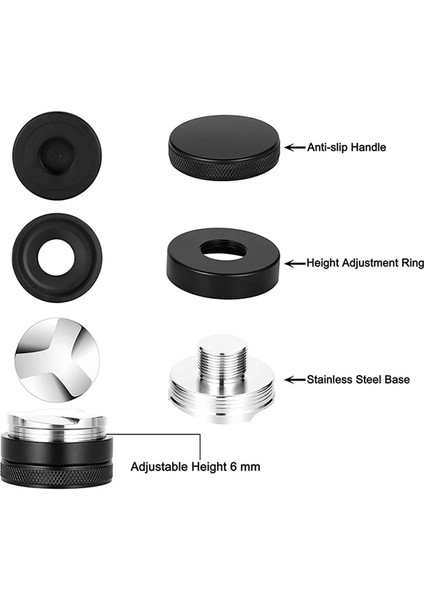 Anti-slip Handle

Height Adjustment Ring

Stainless Steel Base

Adjustable Height 6 mm