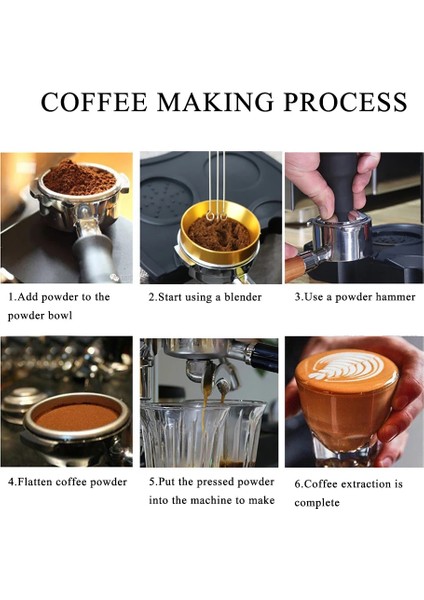 COFFEE MAKING PROCESS

1.Add powder to the powder bowl

2.Start using a blender

3.Use a powder hammer

4.Flatten coffee powder

5.Put the pressed powder into the machine to make

6.Coffee extraction is complete