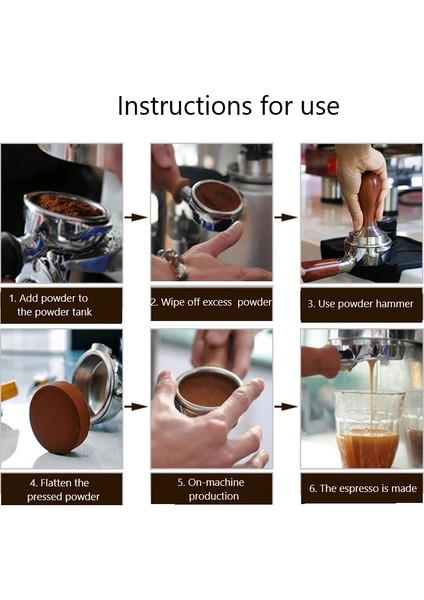 Instructions for use

1. Add powder to the powder tank

2. Wipe off excess powder

3. Use powder hammer

4. Flatten the pressed powder

5. On-machine production

6. The espresso is made