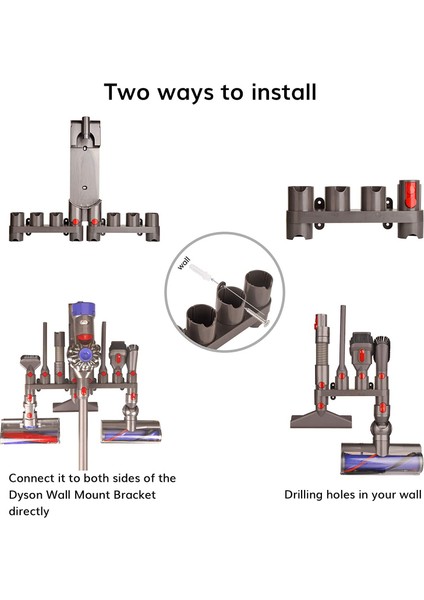 Two ways to install

wall

Connect it to both sides of the Dyson Wall Mount Bracket directly

Drilling holes in your wall