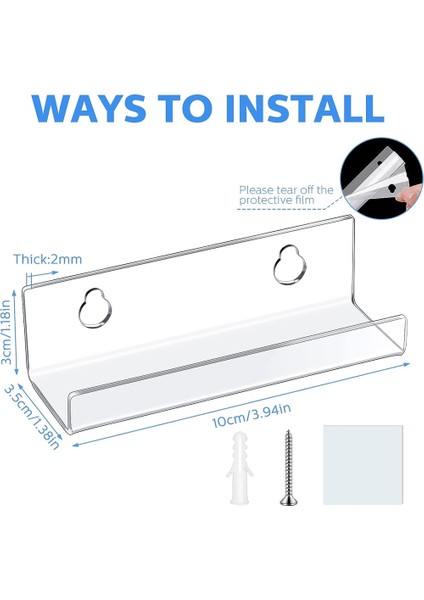 WAYS TO INSTALL

Please tear off the protective film

Thick:2mm

3cm/1.18in

3.5cm/1.38in

10cm/3.94in