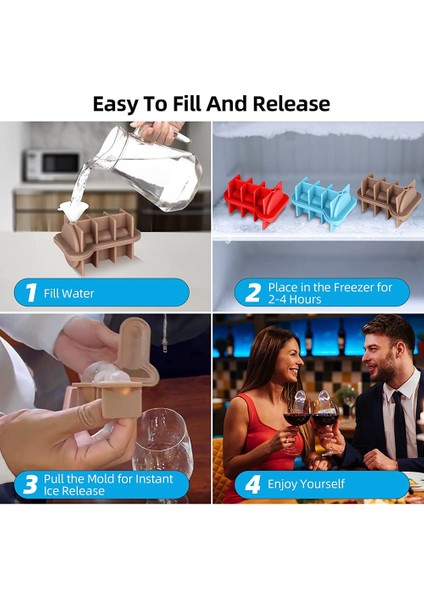 Easy To Fill And Release

1 Fill Water

2 Place in the Freezer for 2-4 Hours

3 Pull the Mold for Instant Ice Release

4 Enjoy Yourself