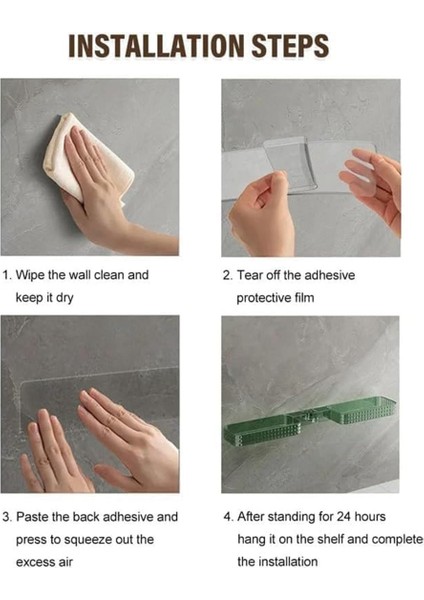 INSTALLATION STEPS

1. Wipe the wall clean and keep it dry

2. Tear off the adhesive protective film

3. Paste the back adhesive and press to squeeze out the excess air

4. After standing for 24 hours hang it on the shelf and complete the installation