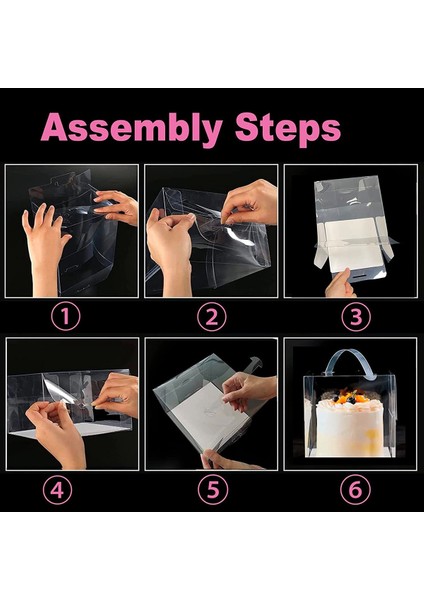 Assembly Steps

①

②

③

④

⑤

⑥