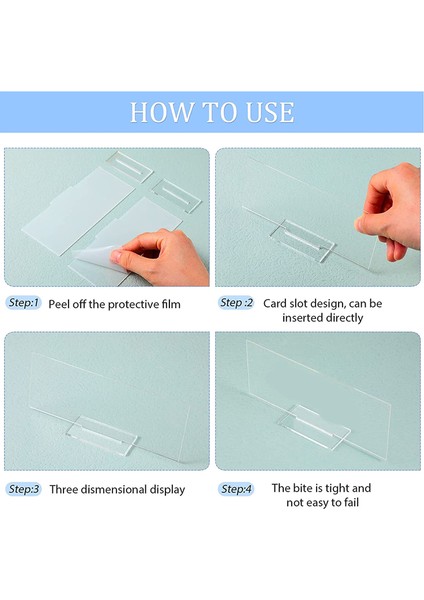 HOW TO USE

Step:1 Peel off the protective film

Step :2 Card slot design, can be inserted directly

Step:3 Three dismensional display

Step:4 The bite is tight and not easy to fail