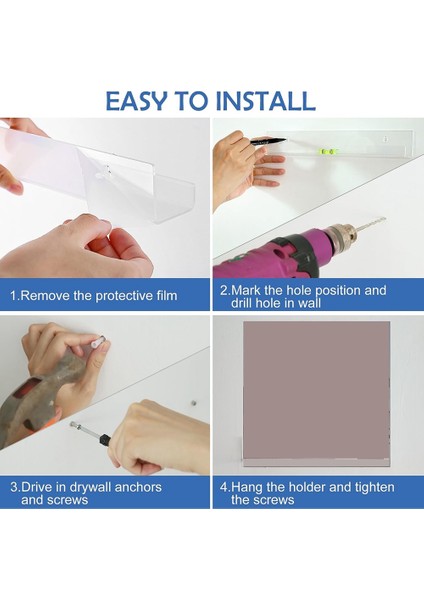 EASY TO INSTALL

1.Remove the protective film

2.Mark the hole position and drill hole in wall

3.Drive in drywall anchors and screws

4.Hang the holder and tighten the screws