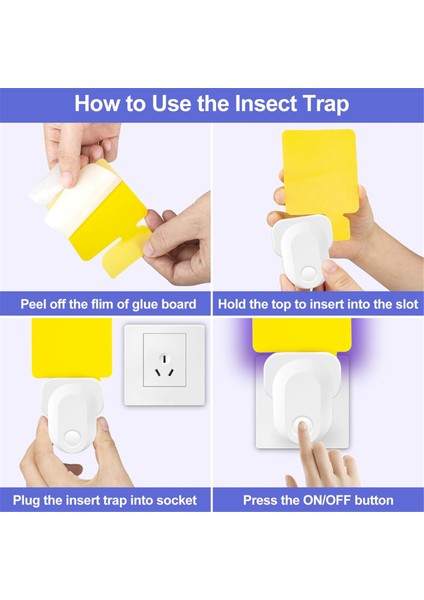 How to Use the Insect Trap

Peel off the flim of glue board

Hold the top to insert into the slot

Plug the insert trap into socket

Press the ON/OFF button