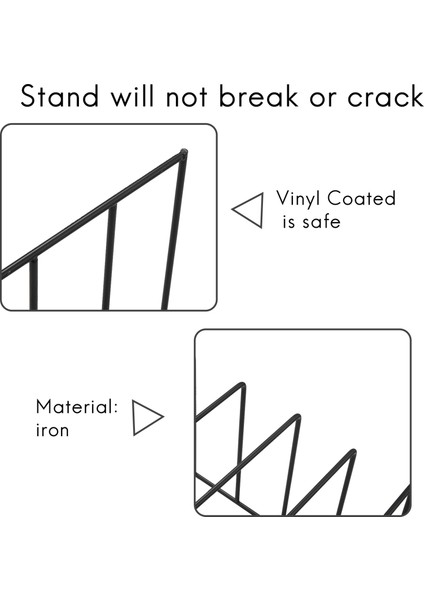 Stand will not break or crack

Vinyl Coated is safe

Material: iron