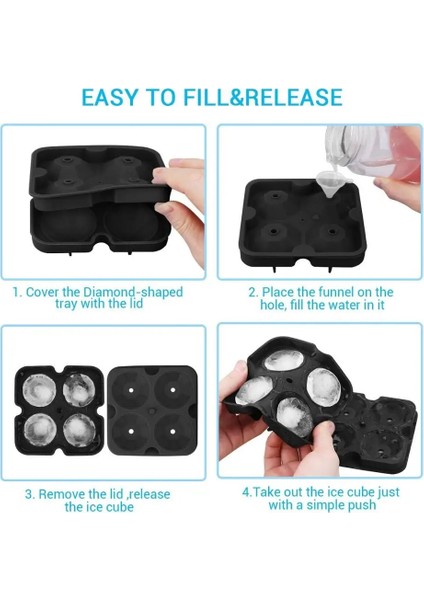 EASY TO FILL&RELEASE

1. Cover the Diamond-shaped tray with the lid

2. Place the funnel on the hole, fill the water in it

3. Remove the lid ,release the ice cube

4.Take out the ice cube just with a simple push