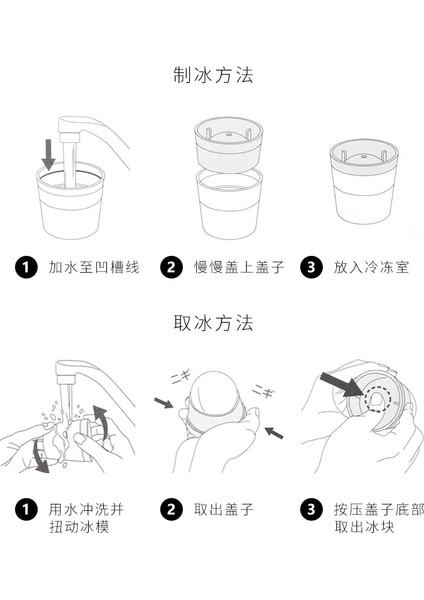 制冰方法

1 加水至凹槽线

2 慢慢盖上盖子

3 放入冷冻室

取冰方法

ニギ

ニギ

1 用水冲洗并扭动冰模

2 取出盖子

3 按压盖子底部取出冰块