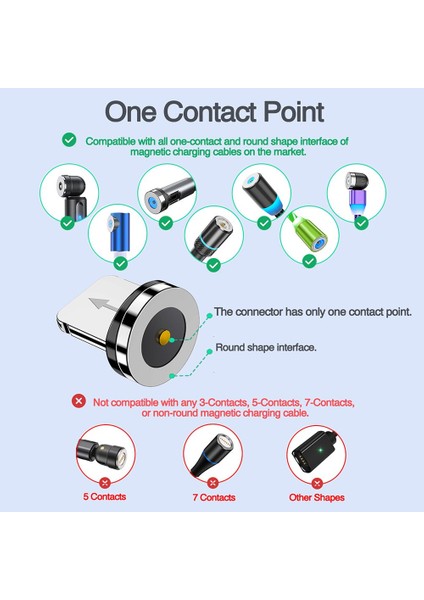 One Contact Point

Compatible with all one-contact and round shape interface of magnetic charging cables on the market.

The connector has only one contact point.

Round shape interface.

Not compatible with any 3-Contacts, 5-Contacts, 7-Contacts, or non-round magnetic charging cable.

5 Contacts

7 Contacts

Other Shapes