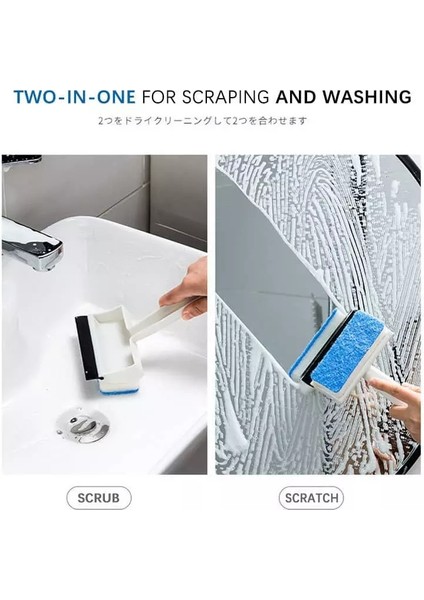 TWO-IN-ONE FOR SCRAPING AND WASHING

2つをドライクリーニングして2つを合わせます

SCRUB

SCRATCH