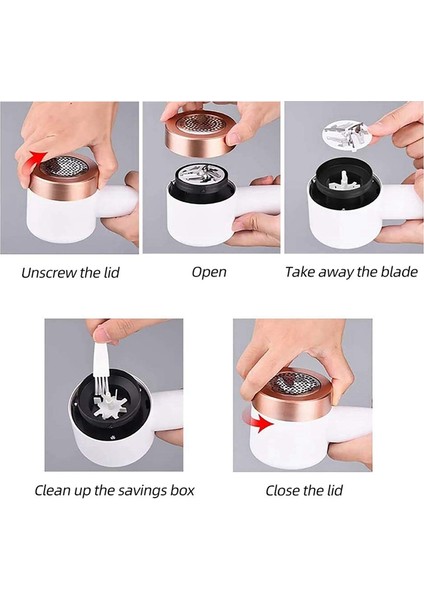 Unscrew the lid

Open

Take away the blade

Clean up the savings box

Close the lid