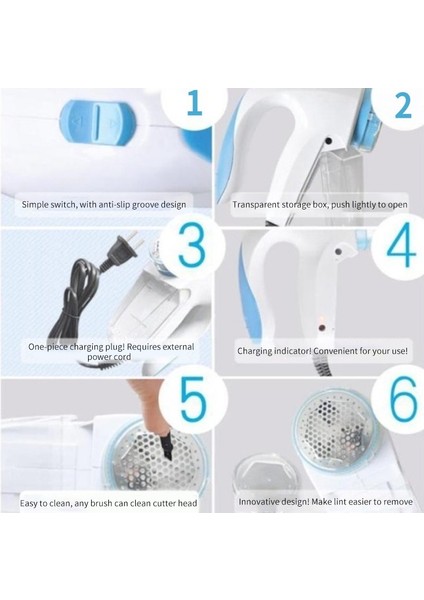 1

Simple switch, with anti-slip groove design

2

Transparent storage box, push lightly to open

3

One-piece charging plug! Requires external power cord

4

Charging indicator! Convenient for your use!

5

Easy to clean, any brush can clean cutter head

6

Innovative design! Make lint easier to remove