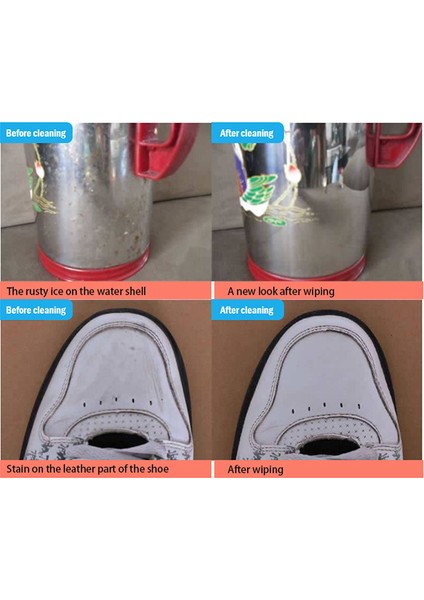 Before cleaning

After cleaning

The rusty ice on the water shell

A new look after wiping

Before cleaning

After cleaning

Stain on the leather part of the shoe

After wiping